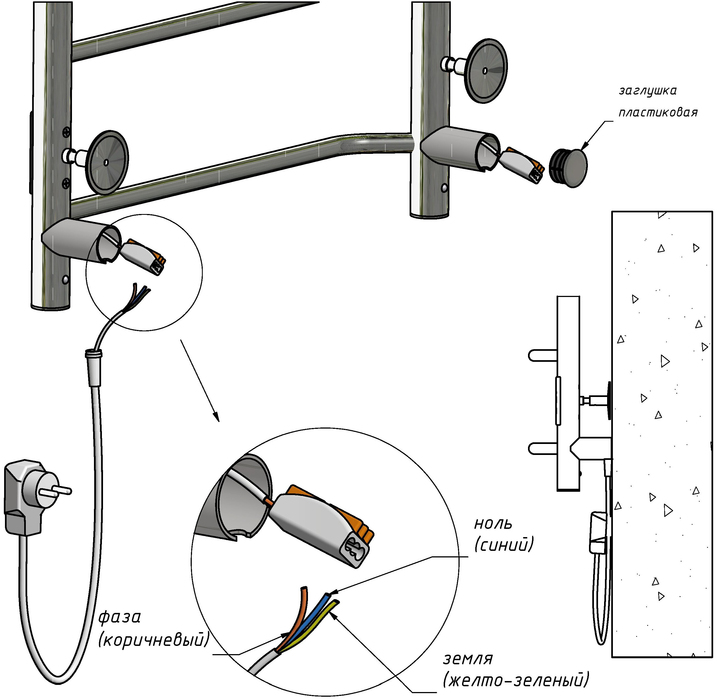 заглушка пластиковая

ноль (синий)

фаза (коричневый)

земля (желто-зеленый)